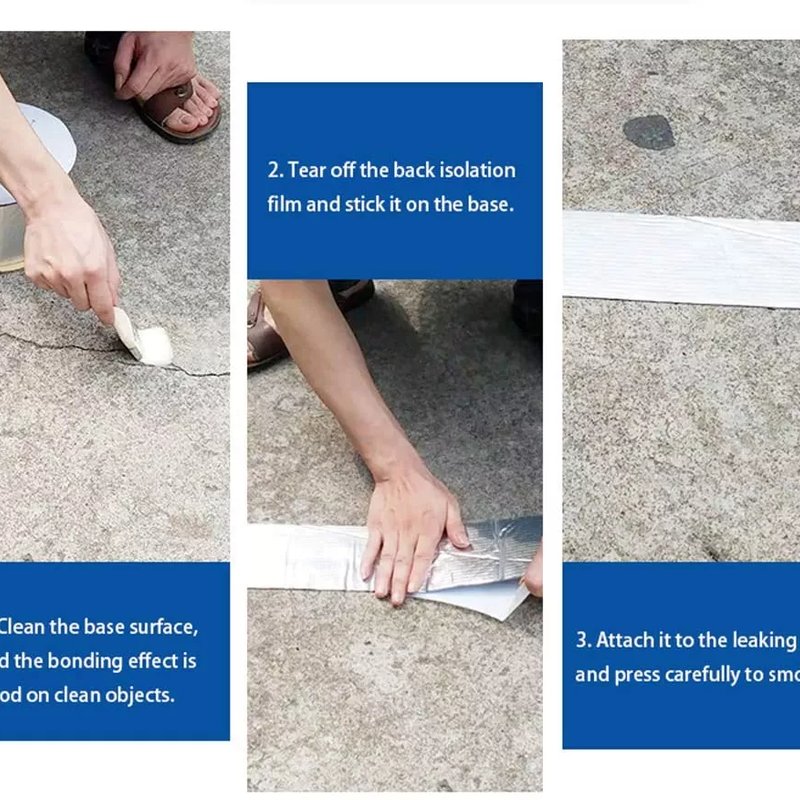 Clean the base surface, d the bonding effect is od on clean objects.

2. Tear off the back isolation film and stick it on the base.

3. Attach it to the leaking and press carefully to smo