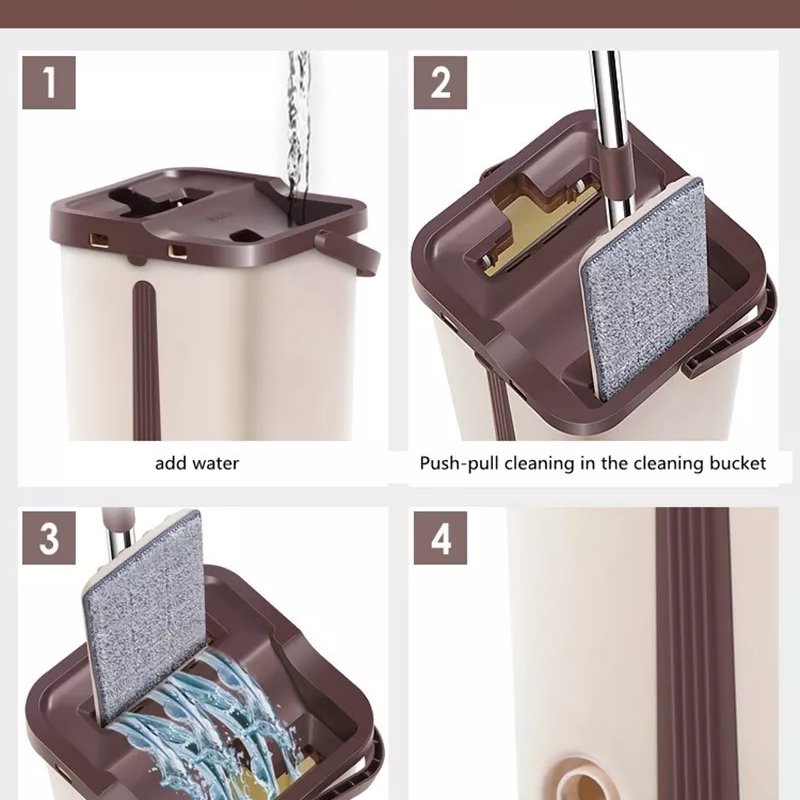 1

add water

2

Push-pull cleaning in the cleaning bucket

3

4