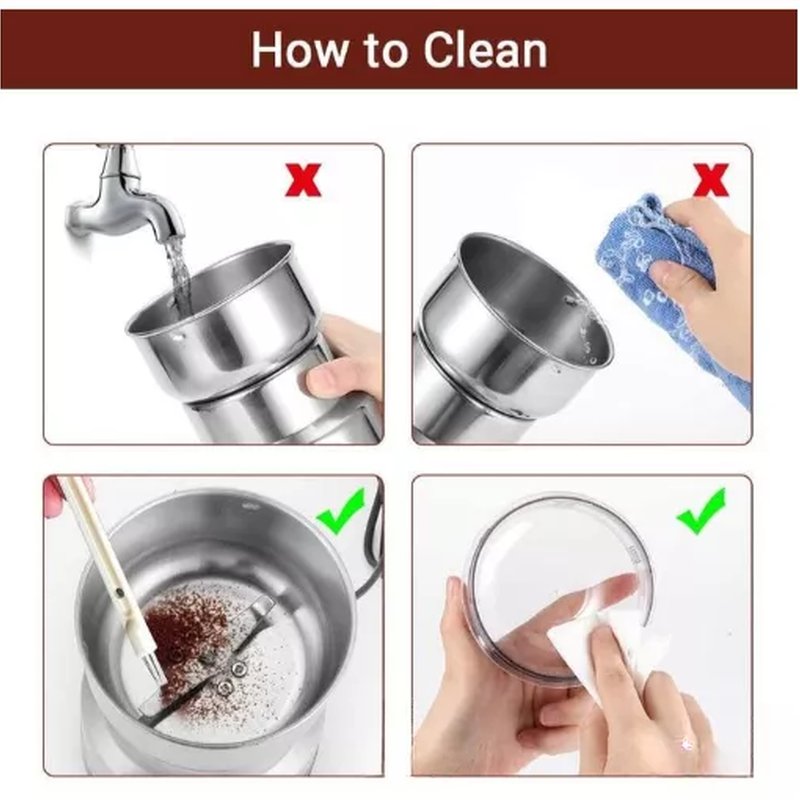 How to Clean