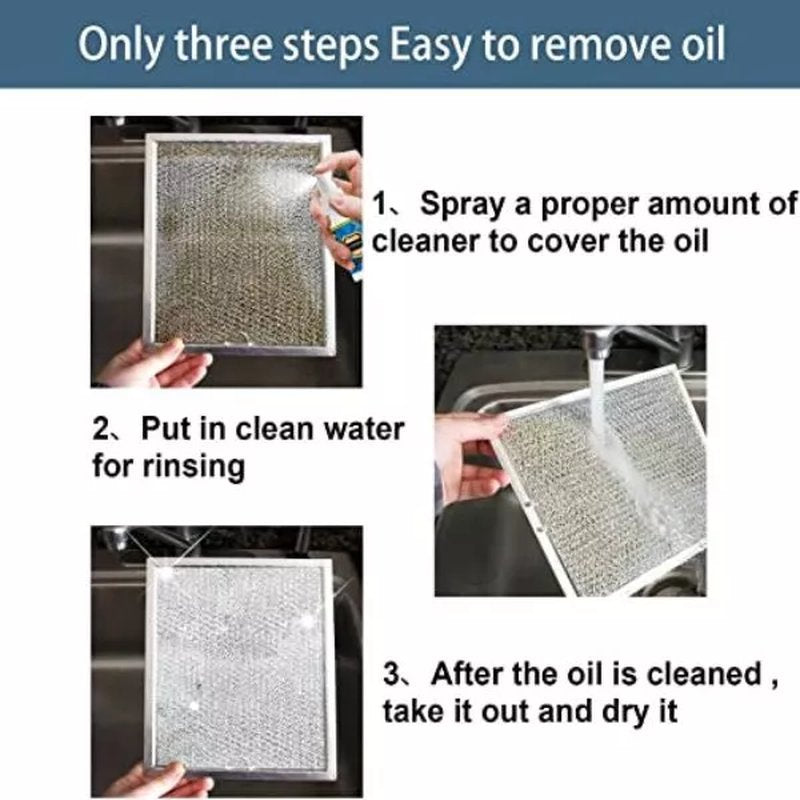 Only three steps Easy to remove oil

1、Spray a proper amount of cleaner to cover the oil

2、Put in clean water for rinsing

3、After the oil is cleaned , take it out and dry it