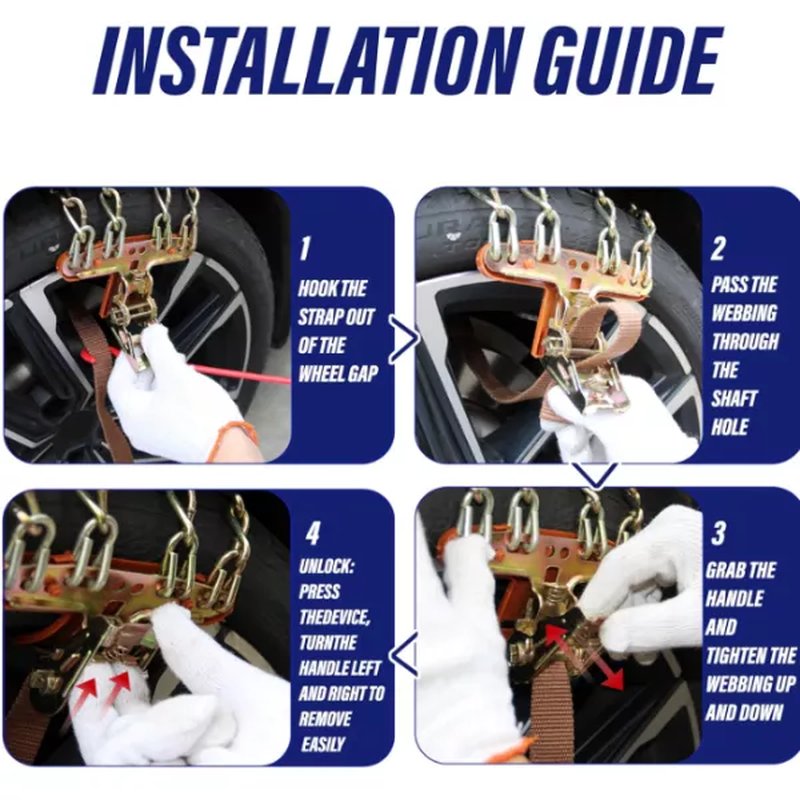 INSTALLATION GUIDE

1
HOOK THE STRAP OUT OF THE WHEEL GAP

2
PASS THE WEBBING THROUGH THE SHAFT HOLE

3
GRAB THE HANDLE AND TIGHTEN THE WEBBING UP AND DOWN

4
UNLOCK: PRESS THEDEVICE, TURNTHE HANDLE LEFT AND RIGHT TO REMOVE EASILY