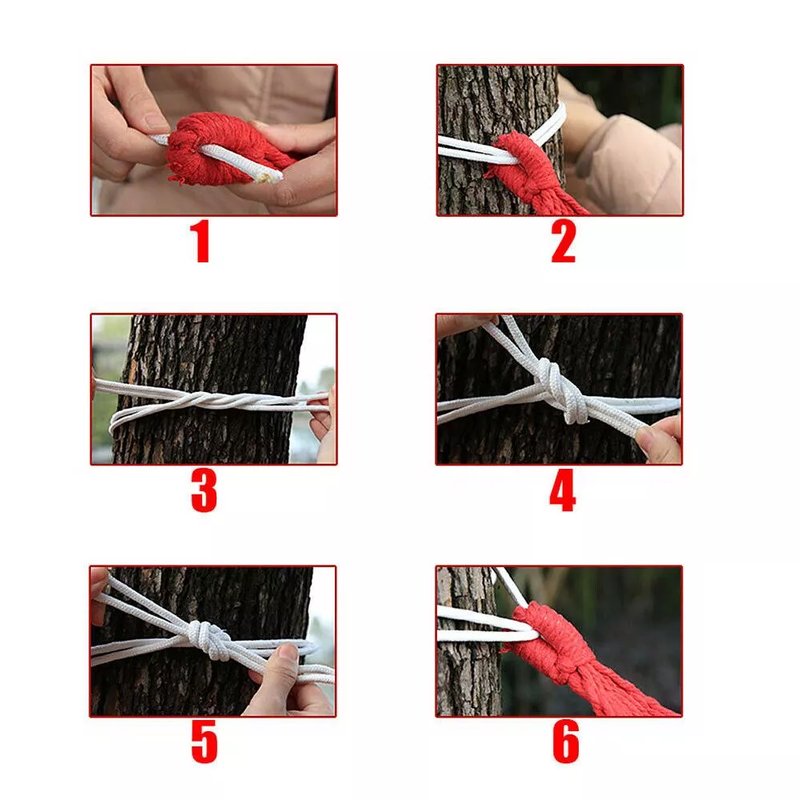 1
2
3
4
5
6