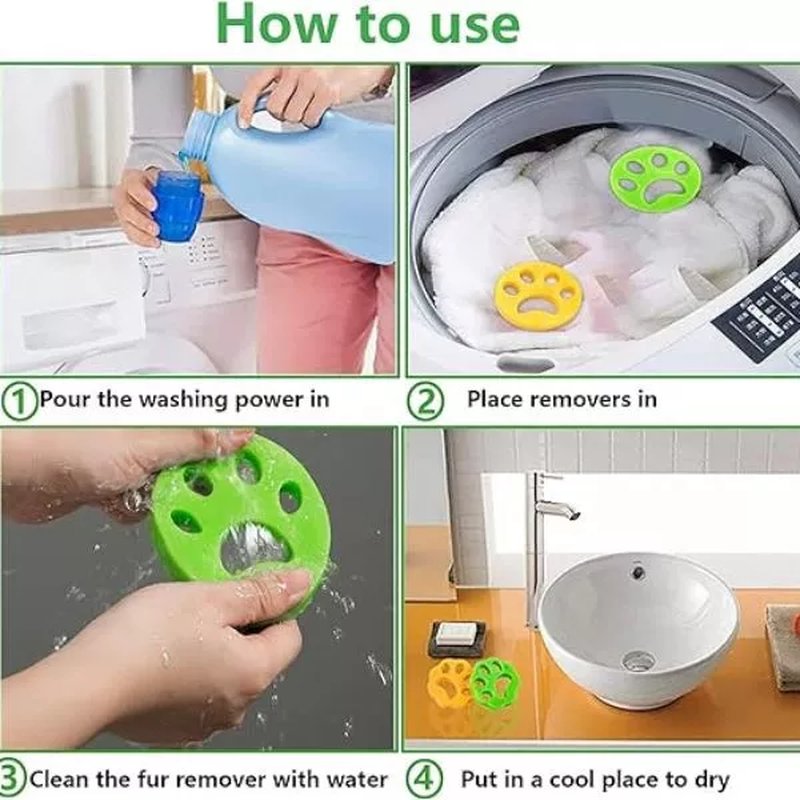 How to use

① Pour the washing power in

② Place removers in

③ Clean the fur remover with water

④ Put in a cool place to dry